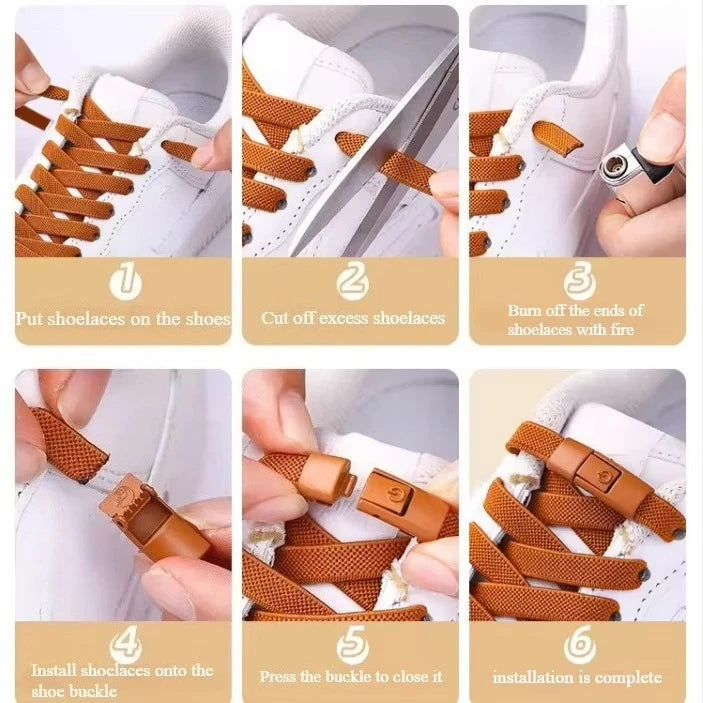 1
Put shoelaces on the shoes

2
Cut off excess shoelaces

3
Burn off the ends of shoelaces with fire

4
Install shoelaces onto the shoe buckle

5
Press the buckle to close it

6
installation is complete